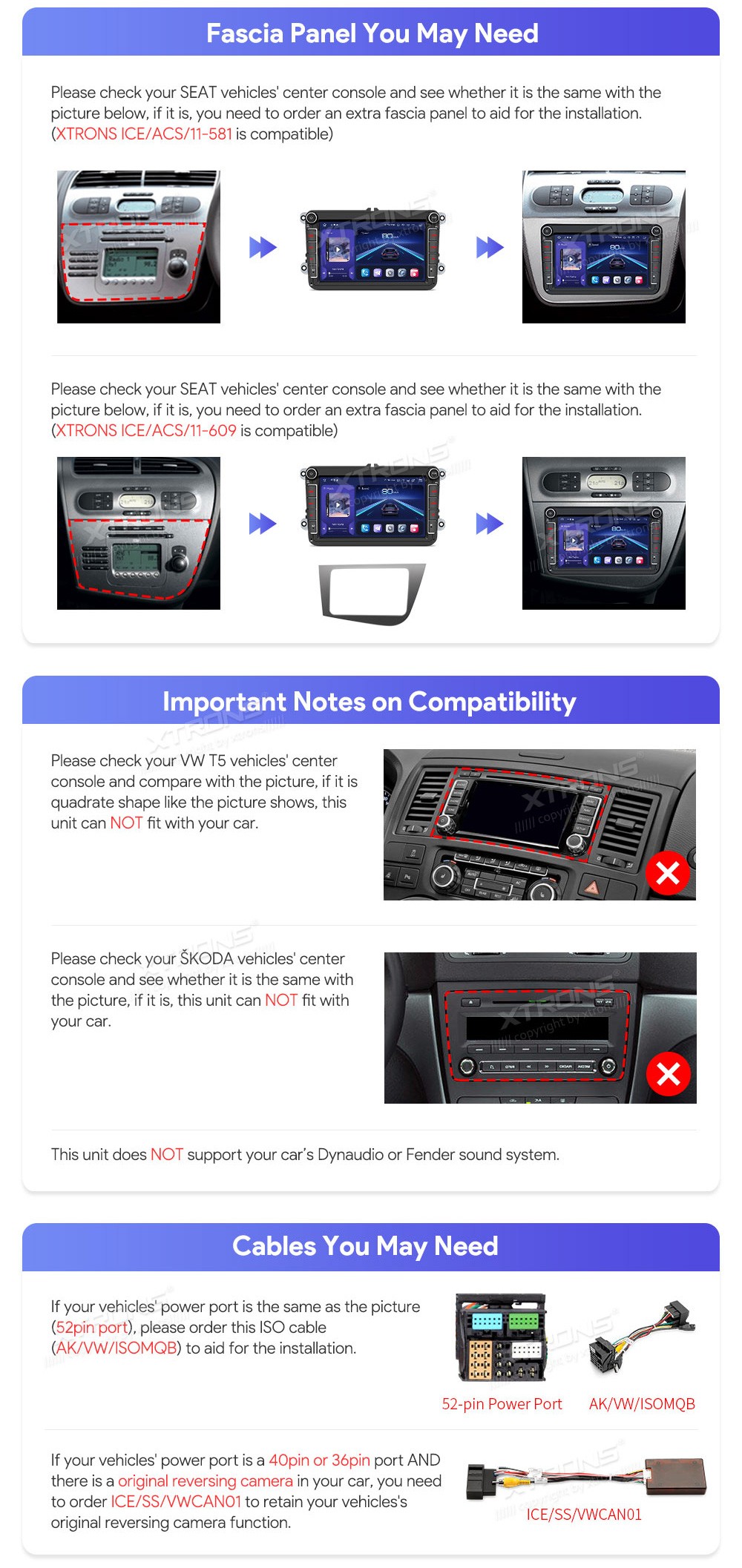 Fascia Panel You May Need

Please check your SEAT vehicles' center console and see whether it is the same with the picture below, if it is, you need to order an extra fascia panel to aid for the installation. (XTRONS ICE/ACS/11-581 is compatible)

Please check your SEAT vehicles' center console and see whether it is the same with the picture below, if it is, you need to order an extra fascia panel to aid for the installation. (XTRONS ICE/ACS/11-609 is compatible)

Important Notes on Compatibility

Please check your VW T5 vehicles' center console and compare with the picture, if it is quadrate shape like the picture shows, this unit can NOT fit with your car.

Please check your ŠKODA vehicles' center console and see whether it is the same with the picture, if it is, this unit can NOT fit with your car.

This unit does NOT support your car's Dynaudio or Fender sound system.

Cables You May Need

If your vehicles' power port is the same as the picture (52pin port), please order this ISO cable (AK/VW/ISOMQB) to aid for the installation.

52-pin Power Port

AK/VW/ISOMQB

If your vehicles' power port is a 40pin or 36pin port AND there is a original reversing camera in your car, you need to order ICE/SS/VWCAN01 to retain your vehicles's original reversing camera function.

ICE/SS/VWCAN01